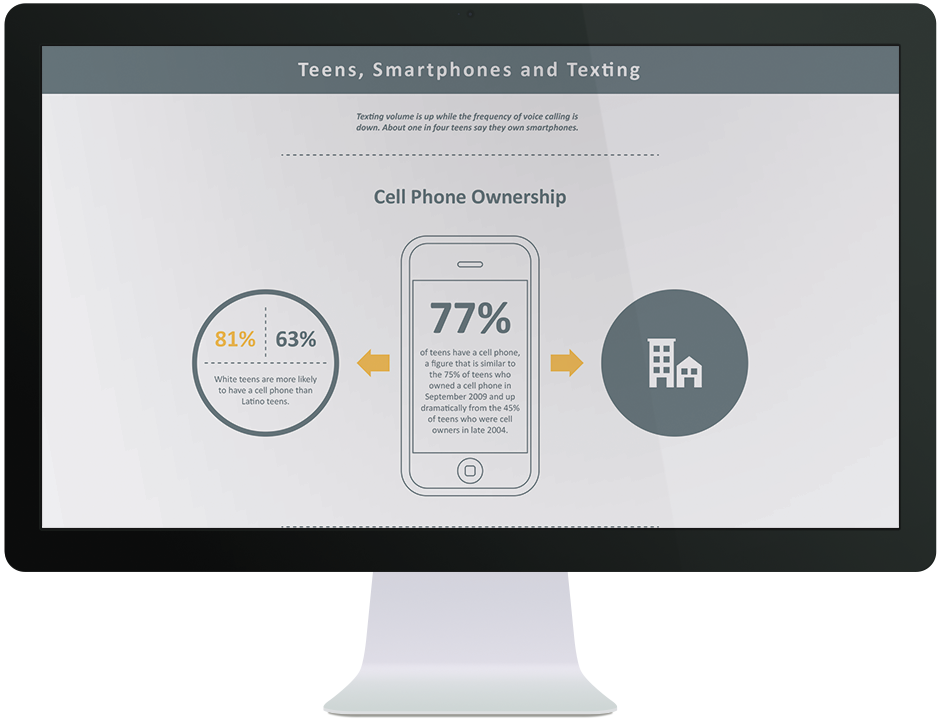 Teens, Smartphones and Texting

Texting volume is up while the frequency of voice calling is down. About one in four teens say they own smartphones.

Cell Phone Ownership

81% 63%

White teens are more likely to have a cell phone than Latino teens.

77%

of teens have a cell phone, a figure that is similar to the 75% of teens who owned a cell phone in September 2009 and up dramatically from the 45% of teens who were cell owners in late 2004.