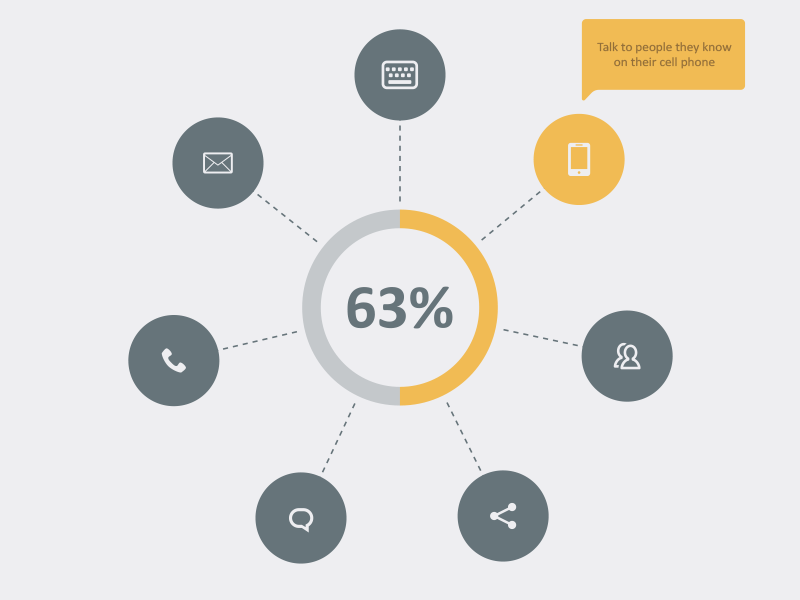 Talk to people they know on their cell phone

63%